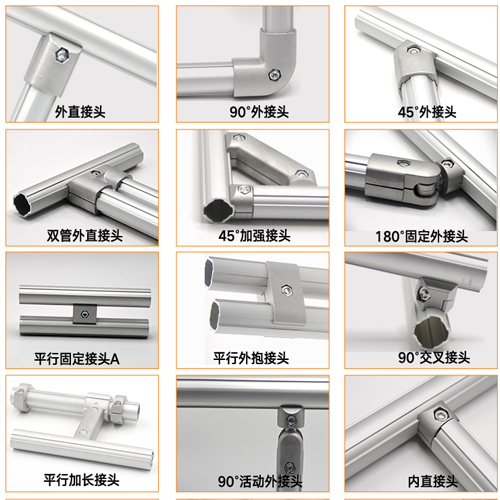 外直接头

90°外接头

45°外接头

双管外直接头

45°加强接头

180°固定外接头

平行固定接头A

平行外抱接头

90°交叉接头

平行加长接头

90°活动外接头

内直接头